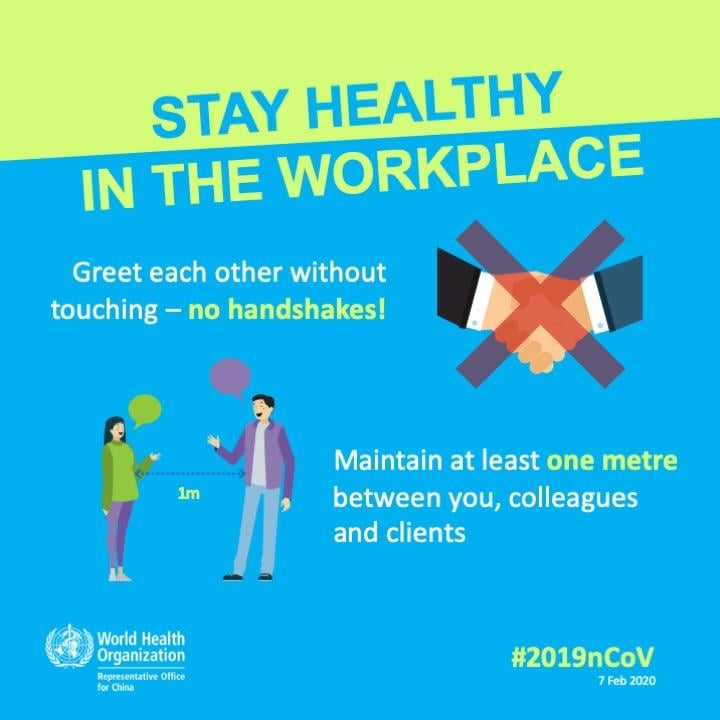 STAY HEALTHY IN THE WORKPLACE

Greet each other without touching – no handshakes!

1m

Maintain at least one metre between you, colleagues and clients

World Health Organization
Representative Office for China

#2019nCoV
7 Feb 2020