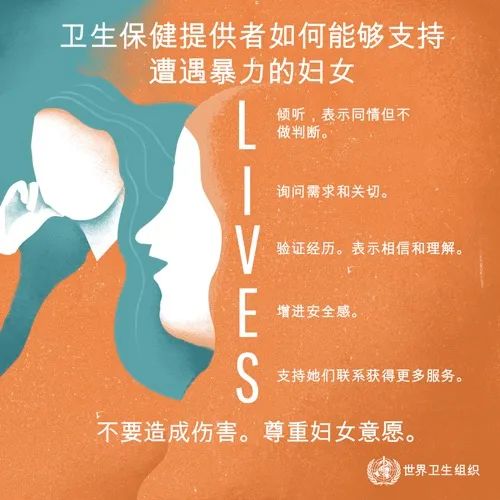 卫生保健提供者如何能够支持遭遇暴力的妇女

L 倾听，表示同情但不做判断。

I 询问需求和关切。

V 验证经历。表示相信和理解。

E 增进安全感。

S 支持她们联系获得更多服务。

不要造成伤害。尊重妇女意愿。

世界卫生组织